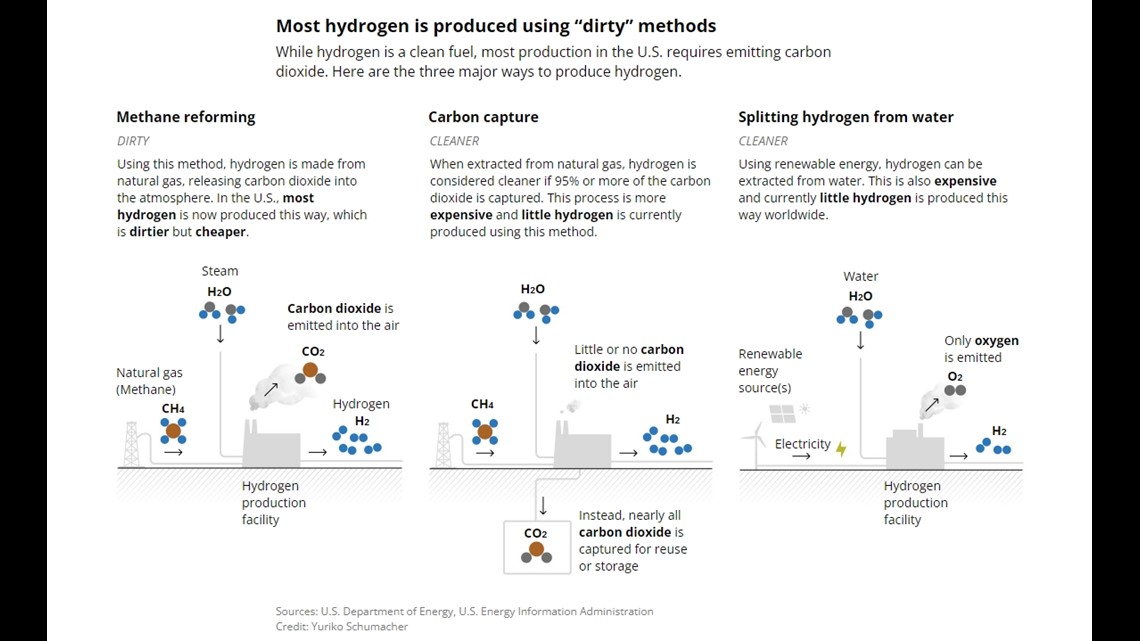 Most hydrogen is produced using "dirty" methods

While hydrogen is a clean fuel, most production in the U.S. requires emitting carbon dioxide. Here are the three major ways to produce hydrogen.

Methane reforming

DIRTY

Using this method, hydrogen is made from natural gas, releasing carbon dioxide into the atmosphere. In the U.S., most hydrogen is now produced this way, which is dirtier but cheaper.

Steam

$H_2O$

Carbon dioxide is emitted into the air

$CO_2$

Natural gas (Methane)

$CH_4$

Hydrogen

$H_2$

Hydrogen production facility

Carbon capture

CLEANER

When extracted from natural gas, hydrogen is considered cleaner if 95% or more of the carbon dioxide is captured. This process is more expensive and little hydrogen is currently produced using this method.

$H_2O$

Little or no carbon dioxide is emitted into the air

$CH_4$

$H_2$

$CO_2$

Instead, nearly all carbon dioxide is captured for reuse or storage

Splitting hydrogen from water

CLEANER

Using renewable energy, hydrogen can be extracted from water. This is also expensive and currently little hydrogen is produced this way worldwide.

Water

$H_2O$

Only oxygen is emitted

$O_2$

Renewable energy source(s)

Electricity

$H_2$

Hydrogen production facility

Sources: U.S. Department of Energy, U.S. Energy Information Administration
Credit: Yuriko Schumacher